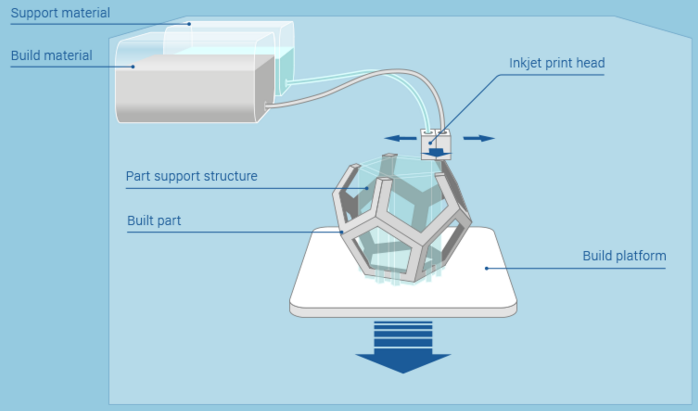 Support material
Build material
Inkjet print head
Part support structure
Built part
Build platform